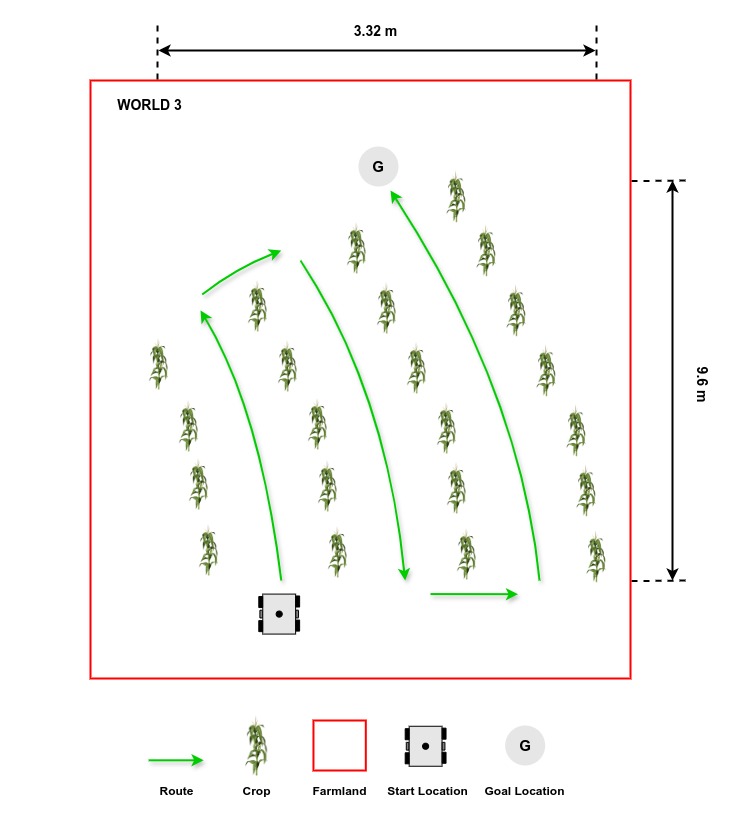 3.32 m

WORLD 3

G

9.6 m

Route

Crop

Farmland

Start Location

G

Goal Location